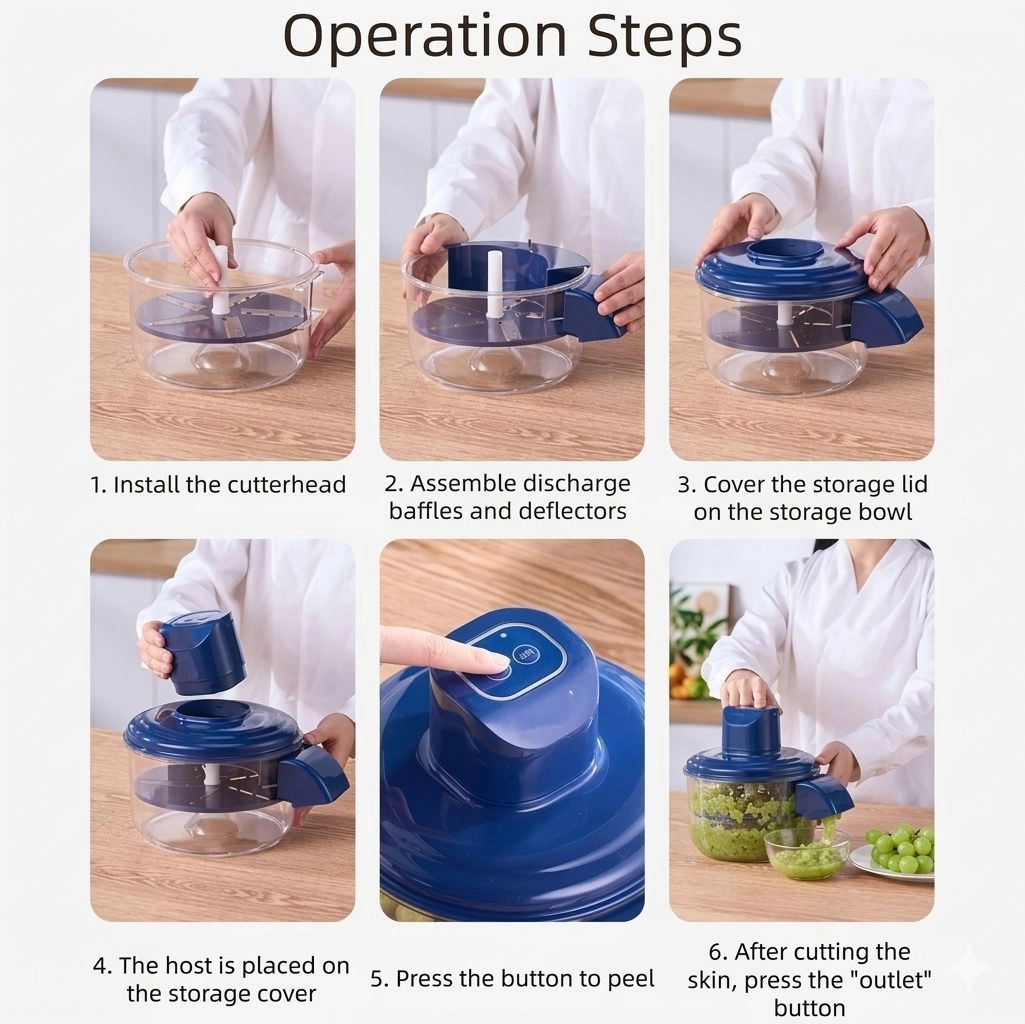 Operation Steps

1. Install the cutterhead

2. Assemble discharge baffles and deflectors

3. Cover the storage lid on the storage bowl

4. The host is placed on the storage cover

5. Press the button to peel

6. After cutting the skin, press the "outlet" button