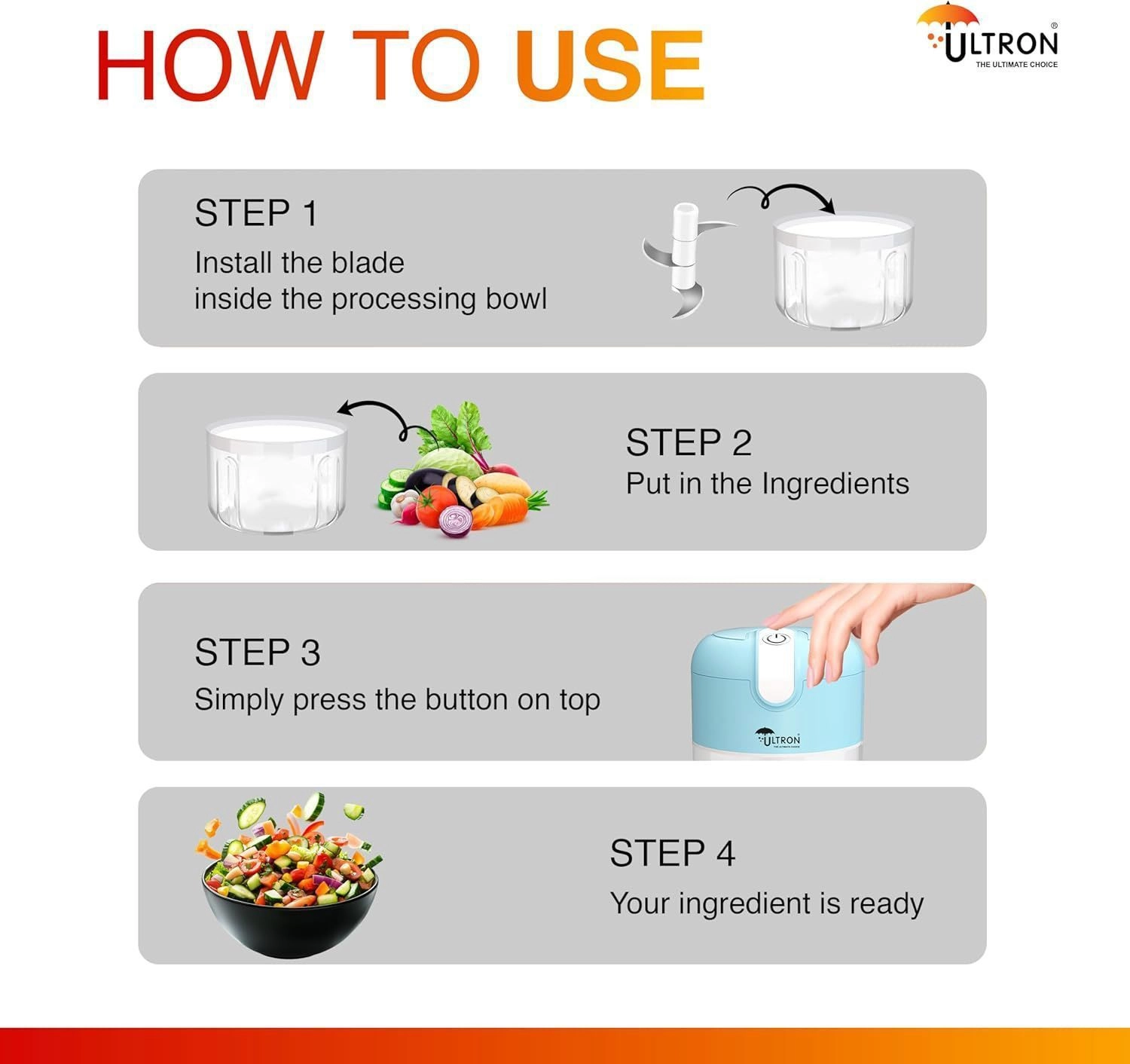 HOW TO USE

ULTRON®
THE ULTIMATE CHOICE

STEP 1
Install the blade inside the processing bowl

STEP 2
Put in the Ingredients

STEP 3
Simply press the button on top

ULTRON
THE ULTIMATE CHOICE

STEP 4
Your ingredient is ready