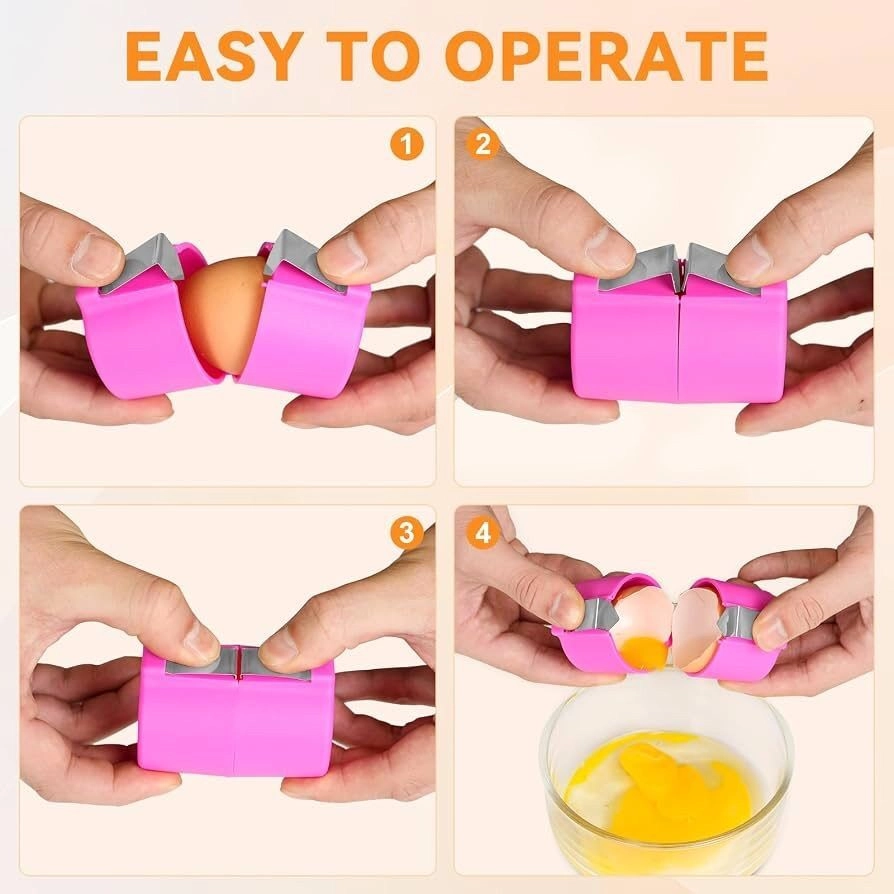 EASY TO OPERATE

1

2

3

4