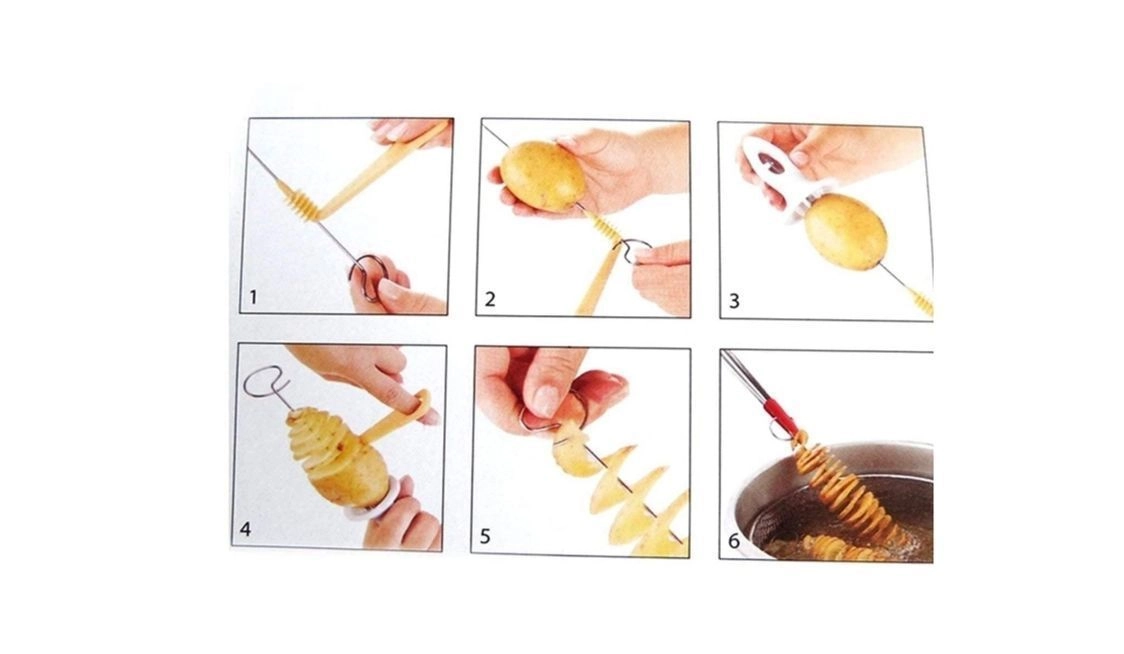 1

2

3

4

5

6