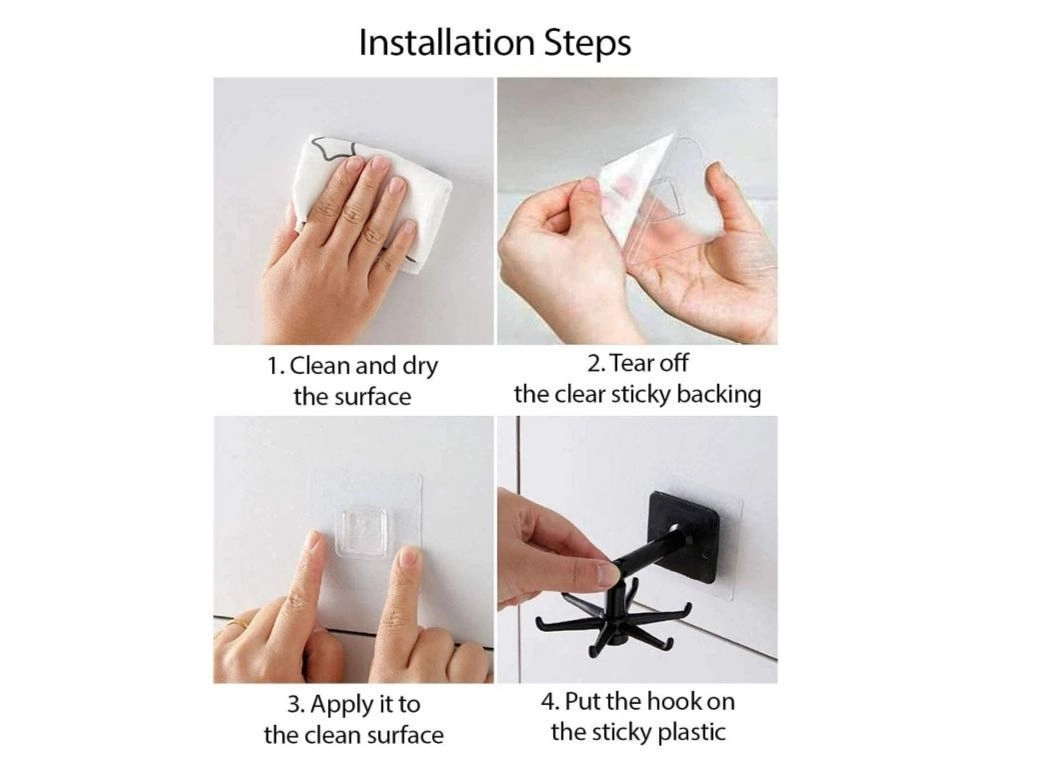 Installation Steps

1. Clean and dry
the surface

2. Tear off
the clear sticky backing

3. Apply it to
the clean surface

4. Put the hook on
the sticky plastic