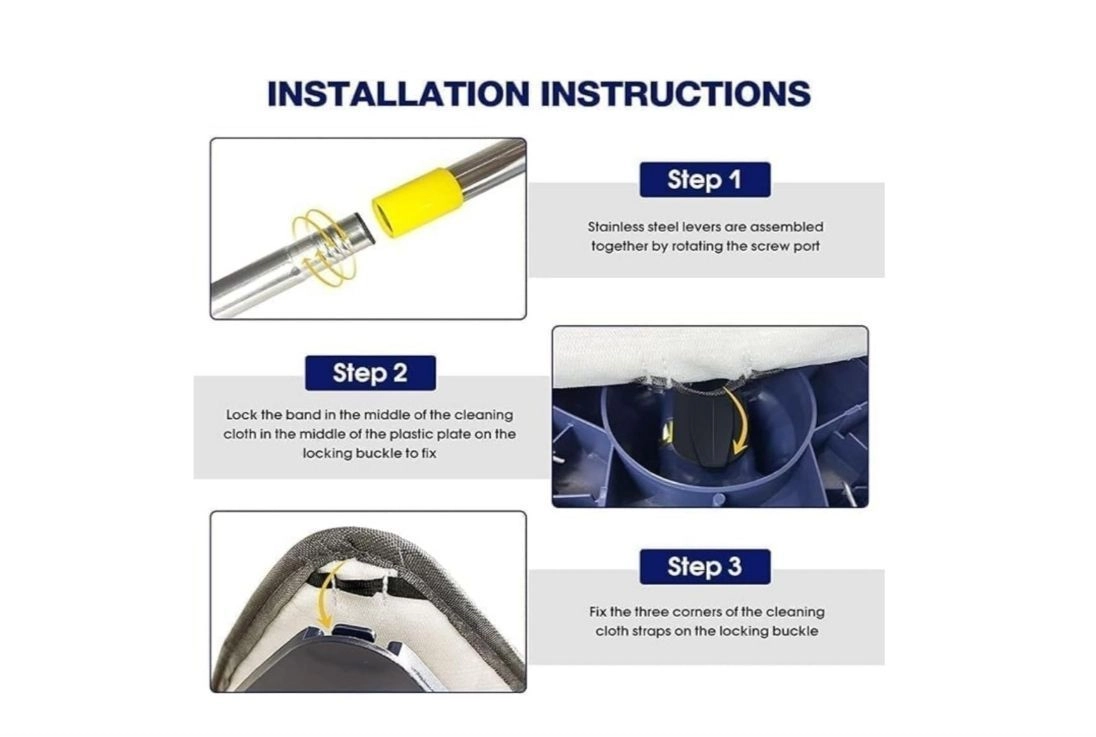 INSTALLATION INSTRUCTIONS

Step 1

Stainless steel levers are assembled together by rotating the screw port

Step 2

Lock the band in the middle of the cleaning cloth in the middle of the plastic plate on the locking buckle to fix

Step 3

Fix the three corners of the cleaning cloth straps on the locking buckle