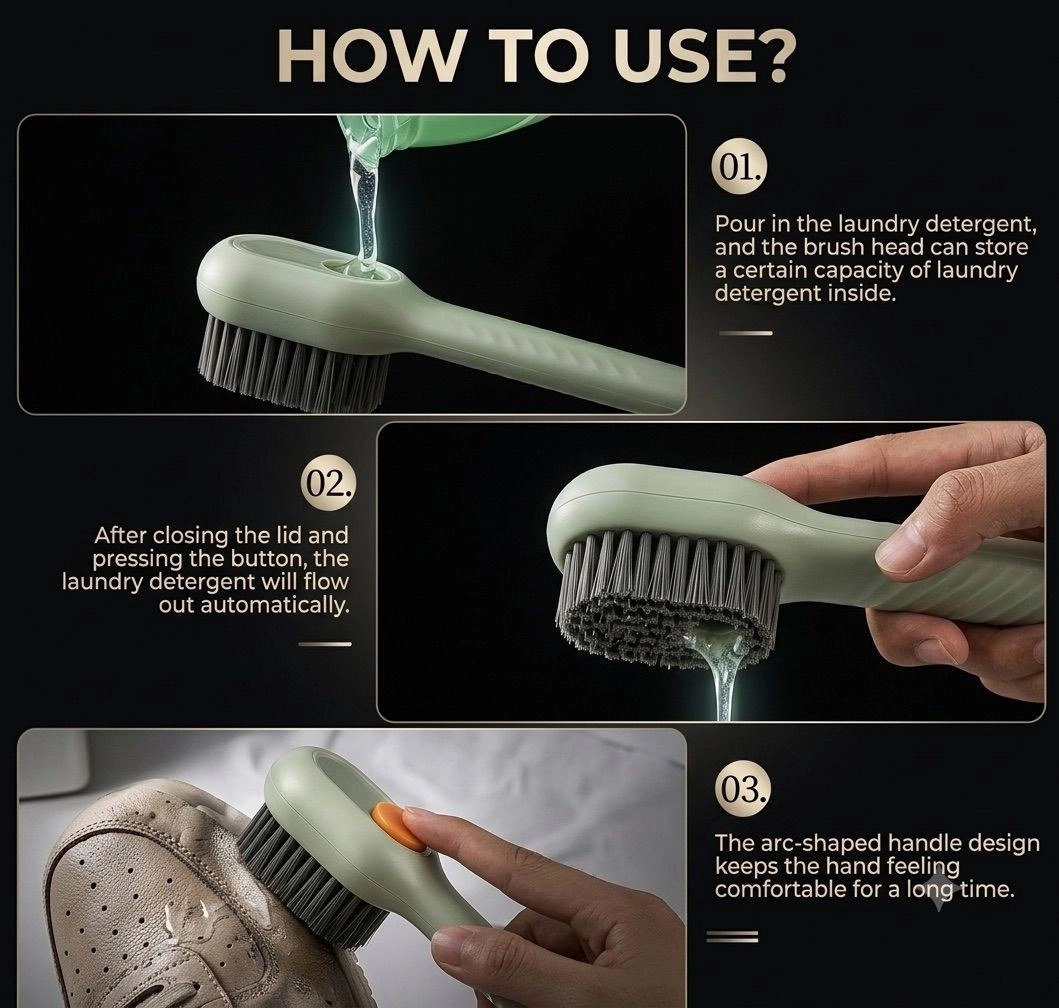 HOW TO USE?

01.

Pour in the laundry detergent, and the brush head can store a certain capacity of laundry detergent inside.

02.

After closing the lid and pressing the button, the laundry detergent will flow out automatically.

03.

The arc-shaped handle design keeps the hand feeling comfortable for a long time.