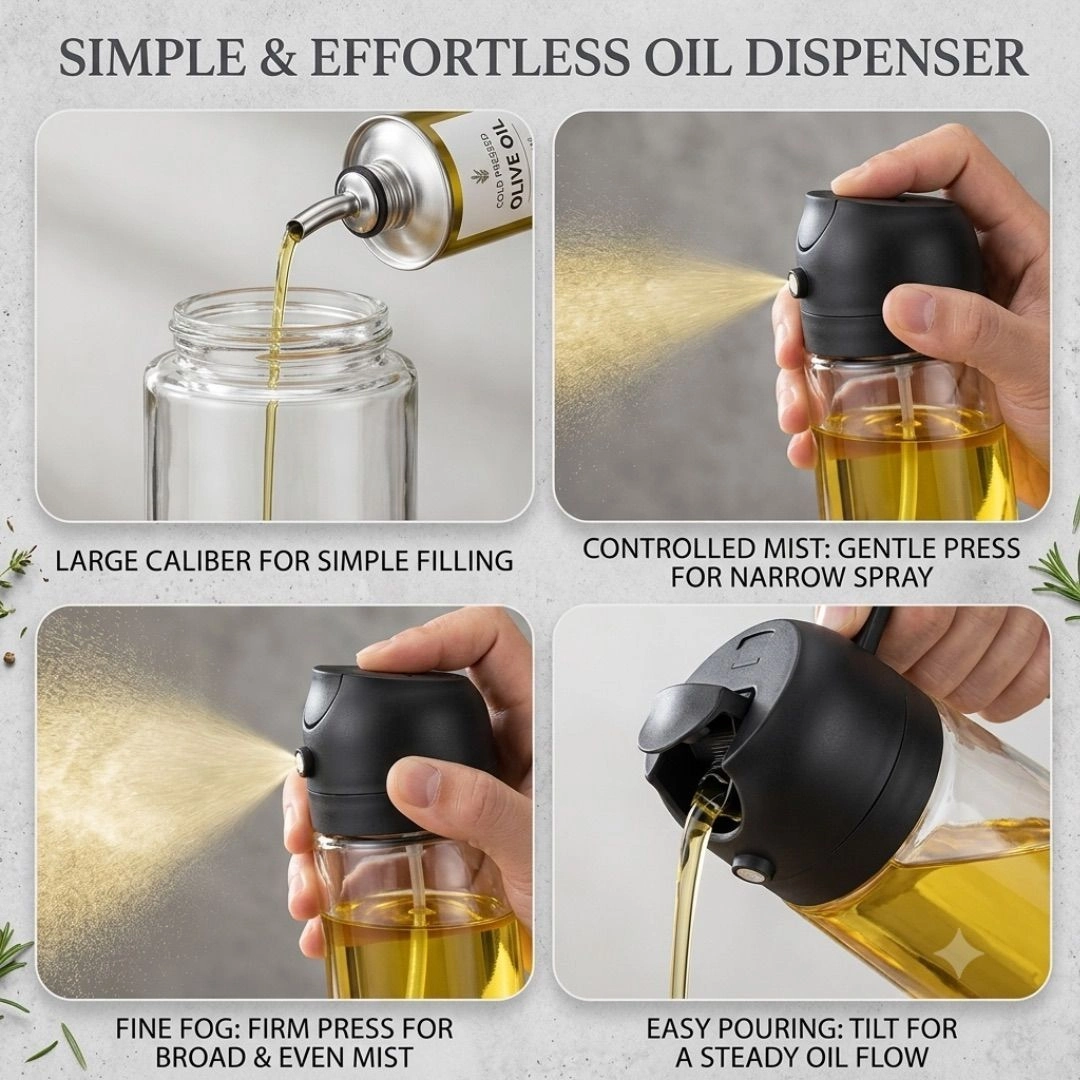 SIMPLE & EFFORTLESS OIL DISPENSER

COLD PRESSED
OLIVE OIL

LARGE CALIBER FOR SIMPLE FILLING

CONTROLLED MIST: GENTLE PRESS FOR NARROW SPRAY

FINE FOG: FIRM PRESS FOR BROAD & EVEN MIST

EASY POURING: TILT FOR A STEADY OIL FLOW