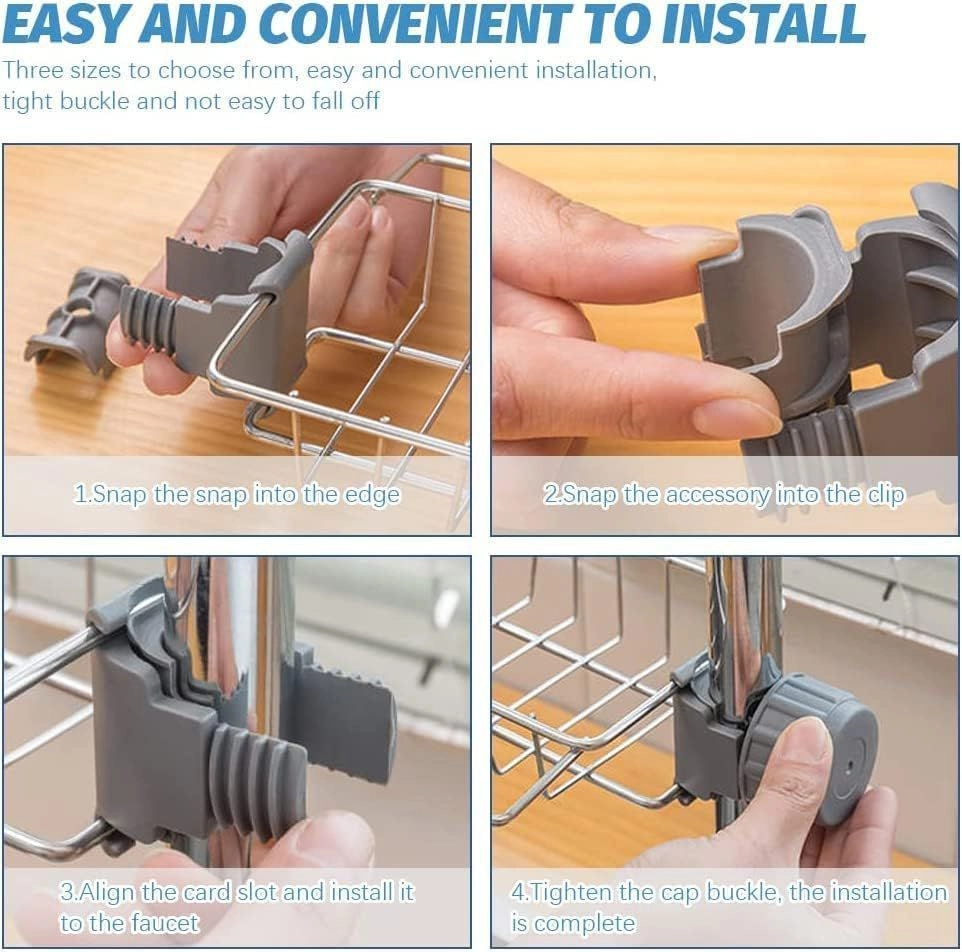 EASY AND CONVENIENT TO INSTALL

Three sizes to choose from, easy and convenient installation, tight buckle and not easy to fall off

1.Snap the snap into the edge

2.Snap the accessory into the clip

3.Align the card slot and install it to the faucet

4.Tighten the cap buckle, the installation is complete