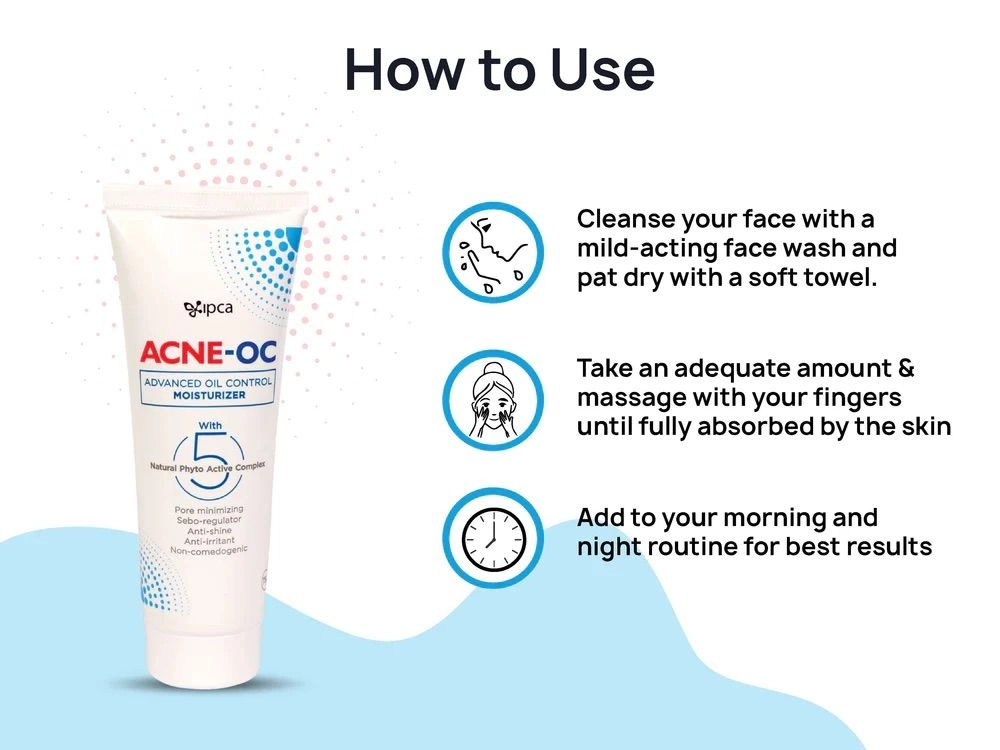 How to Use

ipca

ACNE-OC

ADVANCED OIL CONTROL MOISTURIZER

With 5 Natural Phyto Active Complex

Pore minimizing
Sebo-regulator
Anti-shine
Anti-irritant
Non-comedogenic

Cleanse your face with a mild-acting face wash and pat dry with a soft towel.

Take an adequate amount & massage with your fingers until fully absorbed by the skin

Add to your morning and night routine for best results