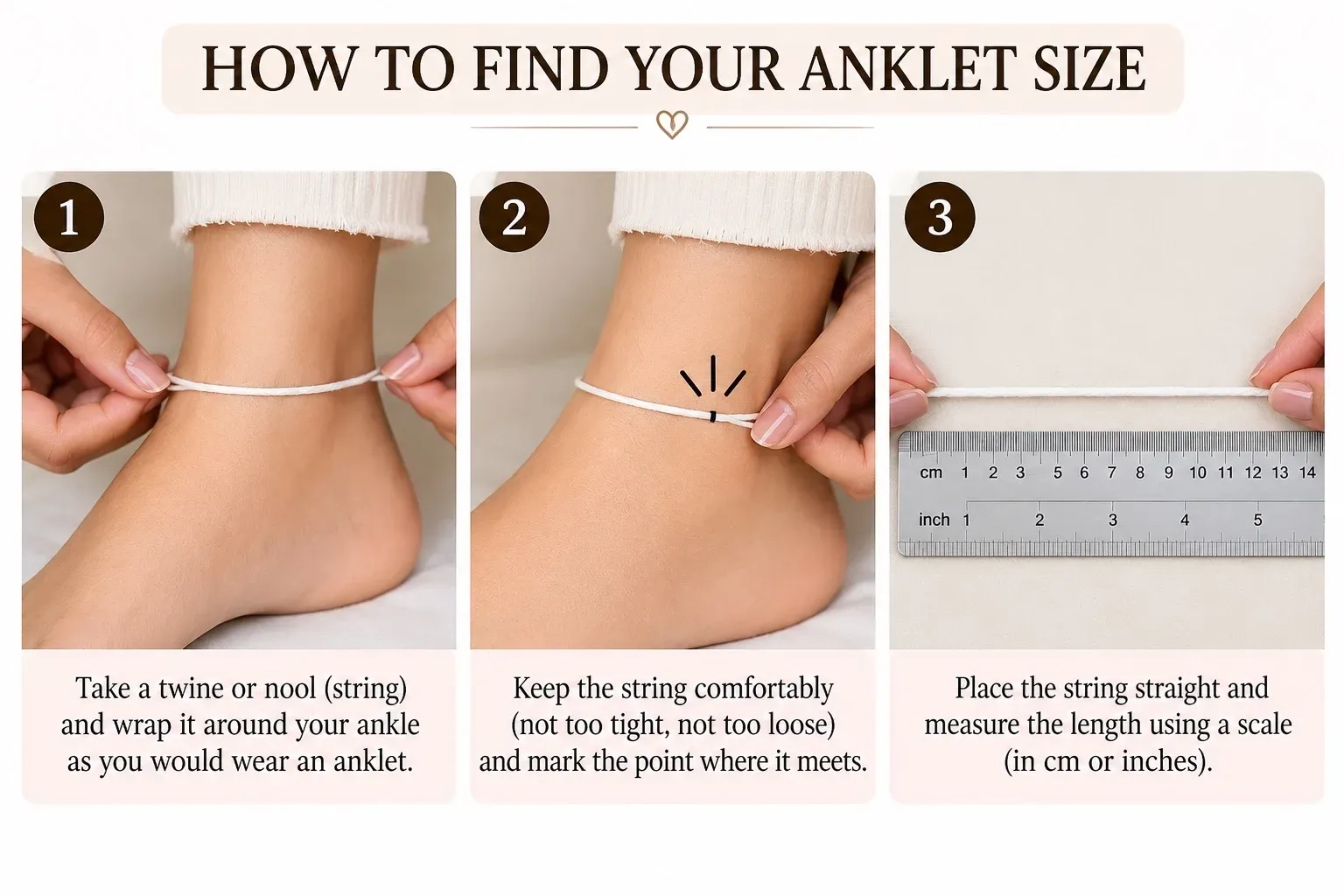 HOW TO FIND YOUR ANKLET SIZE

1

Take a twine or nool (string) and wrap it around your ankle as you would wear an anklet.

2

Keep the string comfortably (not too tight, not too loose) and mark the point where it meets.

3

cm 1 2 3 5 6 7 8 9 10 11 12 13 14
inch 1 2 3 4 5

Place the string straight and measure the length using a scale (in cm or inches).