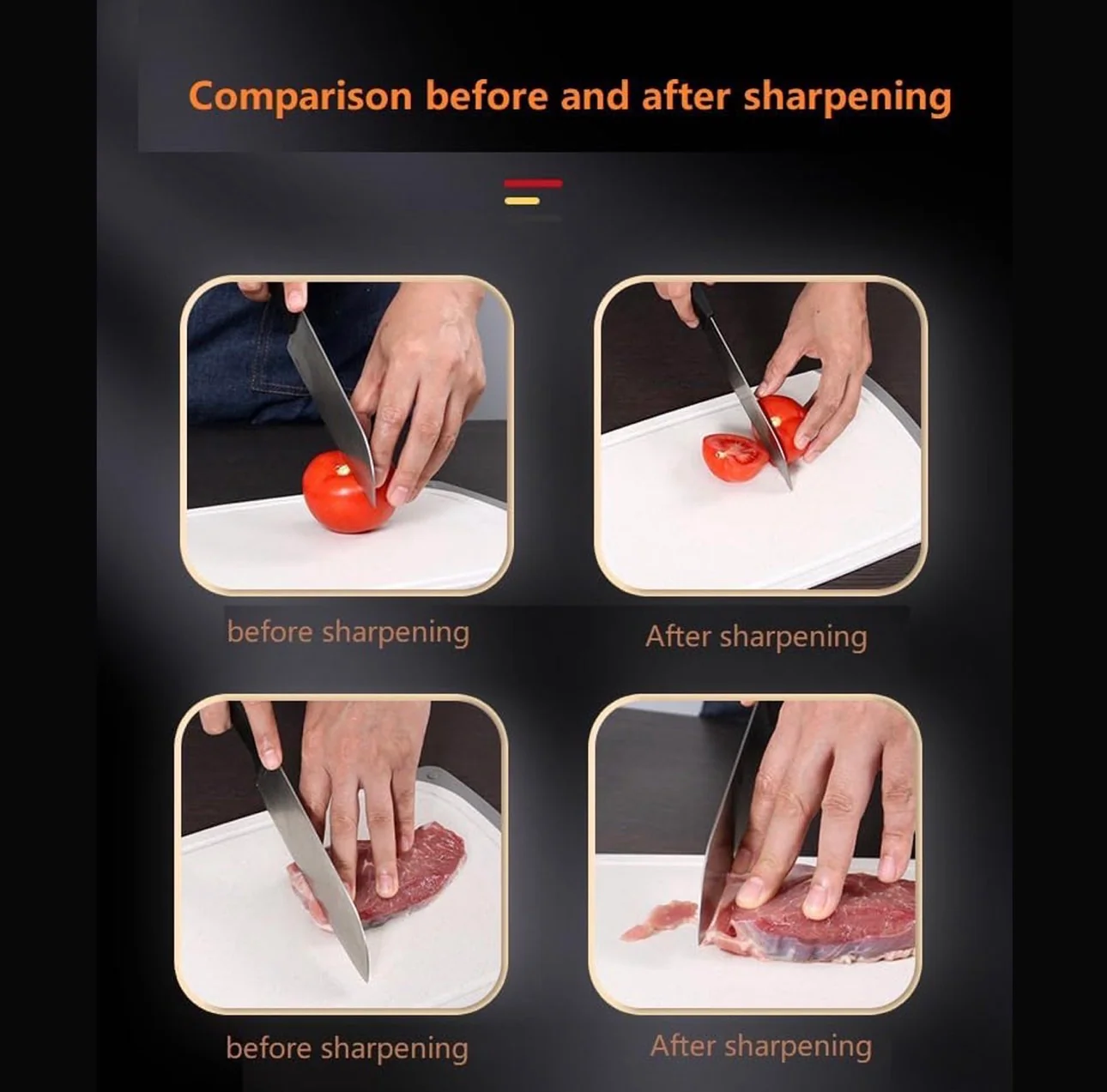 Comparison before and after sharpening

before sharpening

After sharpening

before sharpening

After sharpening