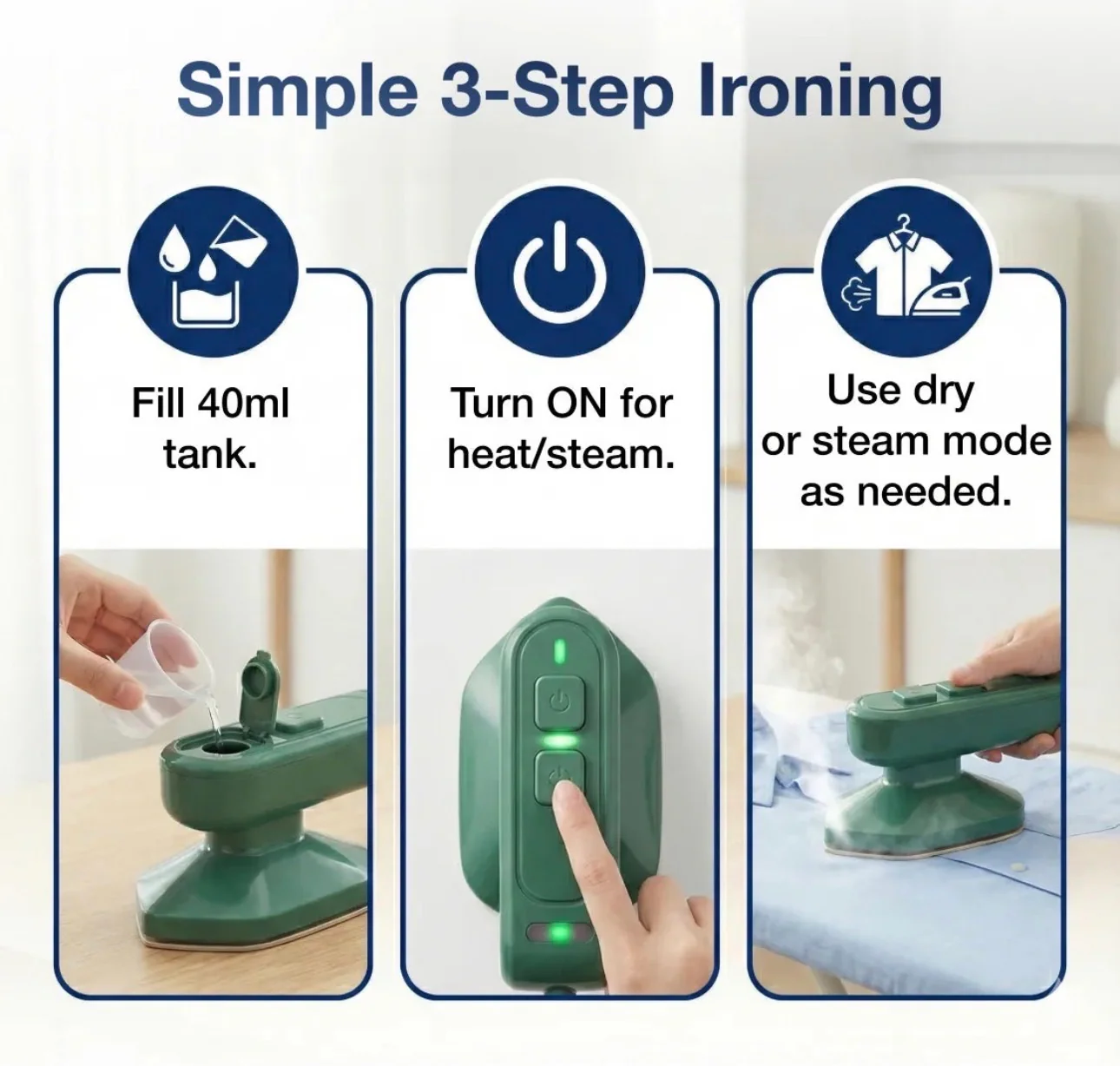 Simple 3-Step Ironing

Fill 40ml tank.

Turn ON for heat/steam.

Use dry or steam mode as needed.